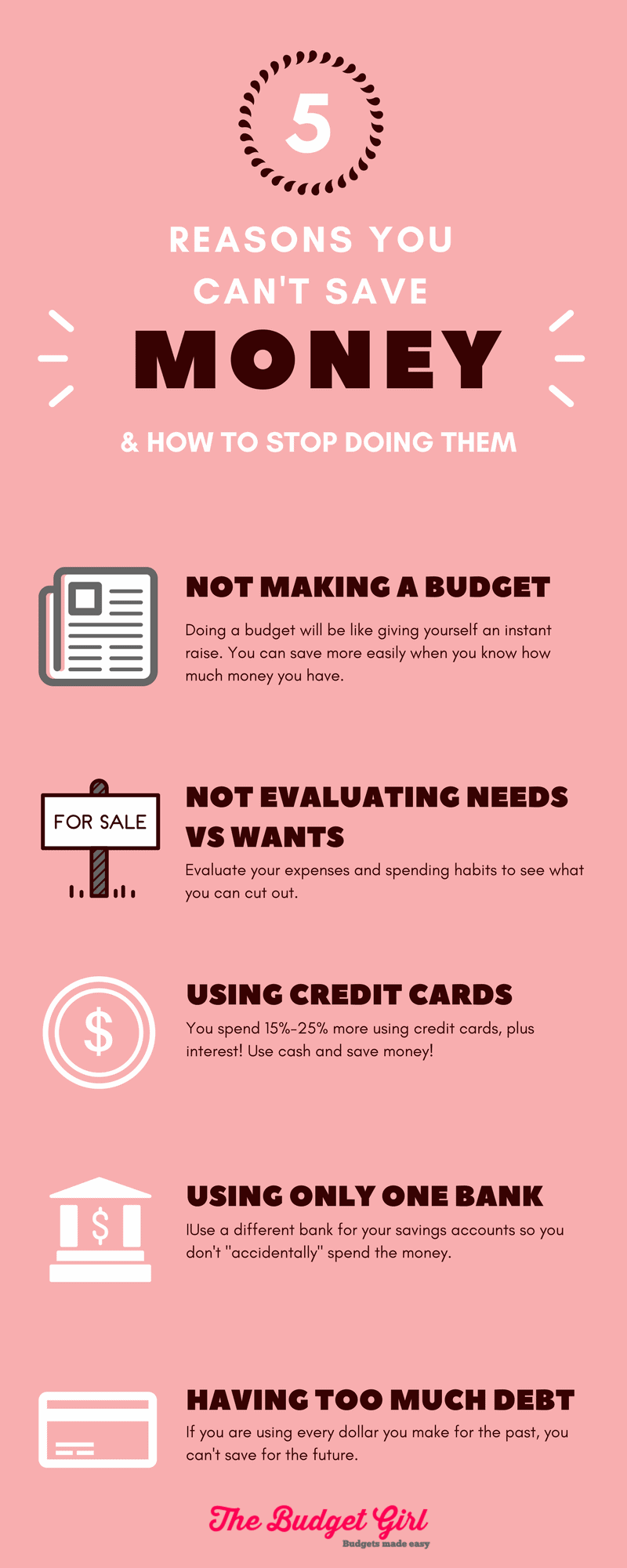 5

REASONS YOU CAN'T SAVE

MONEY

& HOW TO STOP DOING THEM

NOT MAKING A BUDGET

Doing a budget will be like giving yourself an instant raise. You can save more easily when you know how much money you have.

FOR SALE

NOT EVALUATING NEEDS VS WANTS

Evaluate your expenses and spending habits to see what you can cut out.

$

USING CREDIT CARDS

You spend 15%-25% more using credit cards, plus interest! Use cash and save money!

$

USING ONLY ONE BANK

IUse a different bank for your savings accounts so you don't "accidentally" spend the money.

HAVING TOO MUCH DEBT

If you are using every dollar you make for the past, you can't save for the future.

The Budget Girl
Budgets made easy